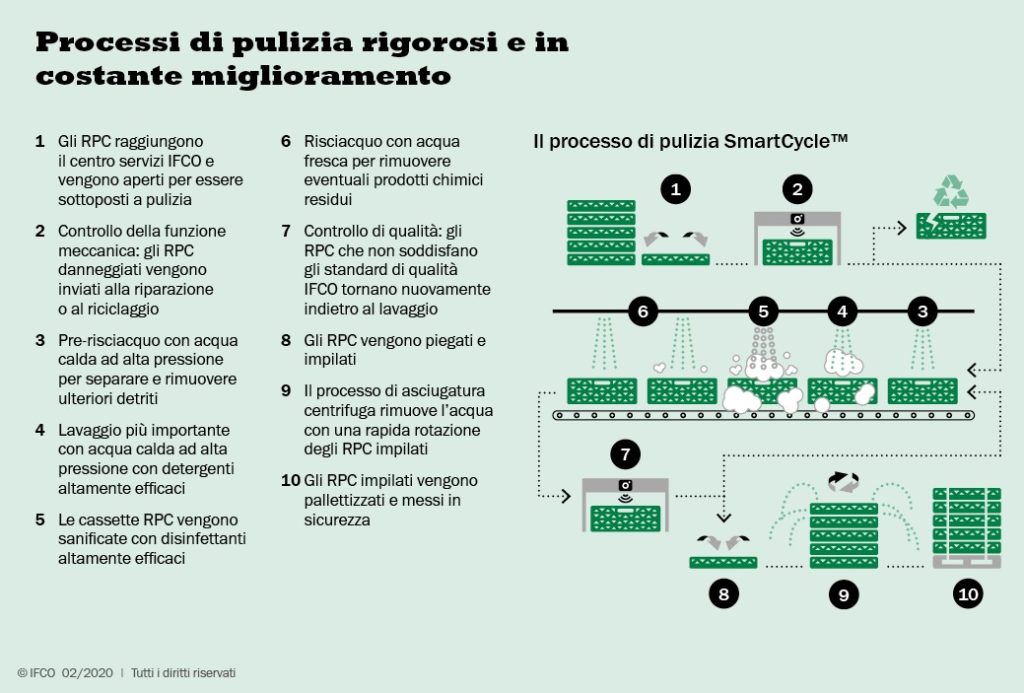 Processi di pulizia rigorosi e in costante miglioramento

1 Gli RPC raggiungono il centro servizi IFCO e vengono aperti per essere sottoposti a pulizia

2 Controllo della funzione meccanica: gli RPC danneggiati vengono inviati alla riparazione o al riciclaggio

3 Pre-risciacquo con acqua calda ad alta pressione per separare e rimuovere ulteriori detriti

4 Lavaggio più importante con acqua calda ad alta pressione con detergenti altamente efficaci

5 Le cassette RPC vengono sanificate con disinfettanti altamente efficaci

6 Risciacquo con acqua fresca per rimuovere eventuali prodotti chimici residui

7 Controllo di qualità: gli RPC che non soddisfano gli standard di qualità IFCO tornano nuovamente indietro al lavaggio

8 Gli RPC vengono piegati e impilati

9 Il processo di asciugatura centrifuga rimuove l'acqua con una rapida rotazione degli RPC impilati

10 Gli RPC impilati vengono pallettizzati e messi in sicurezza

Il processo di pulizia SmartCycle™

1 2 6 5 4 3 7 8 9 10

© IFCO 02/2020 | Tutti i diritti riservati